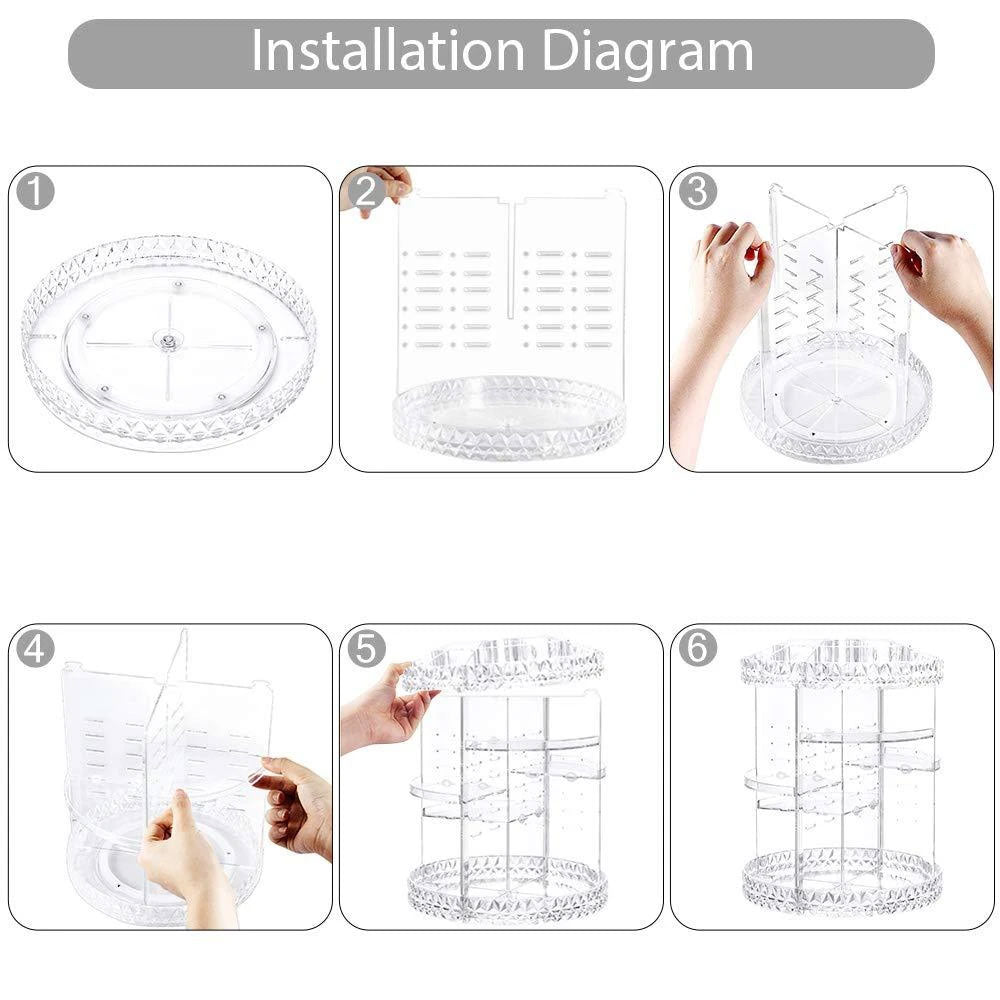 Installation Diagram

1

2

3

4

5

6